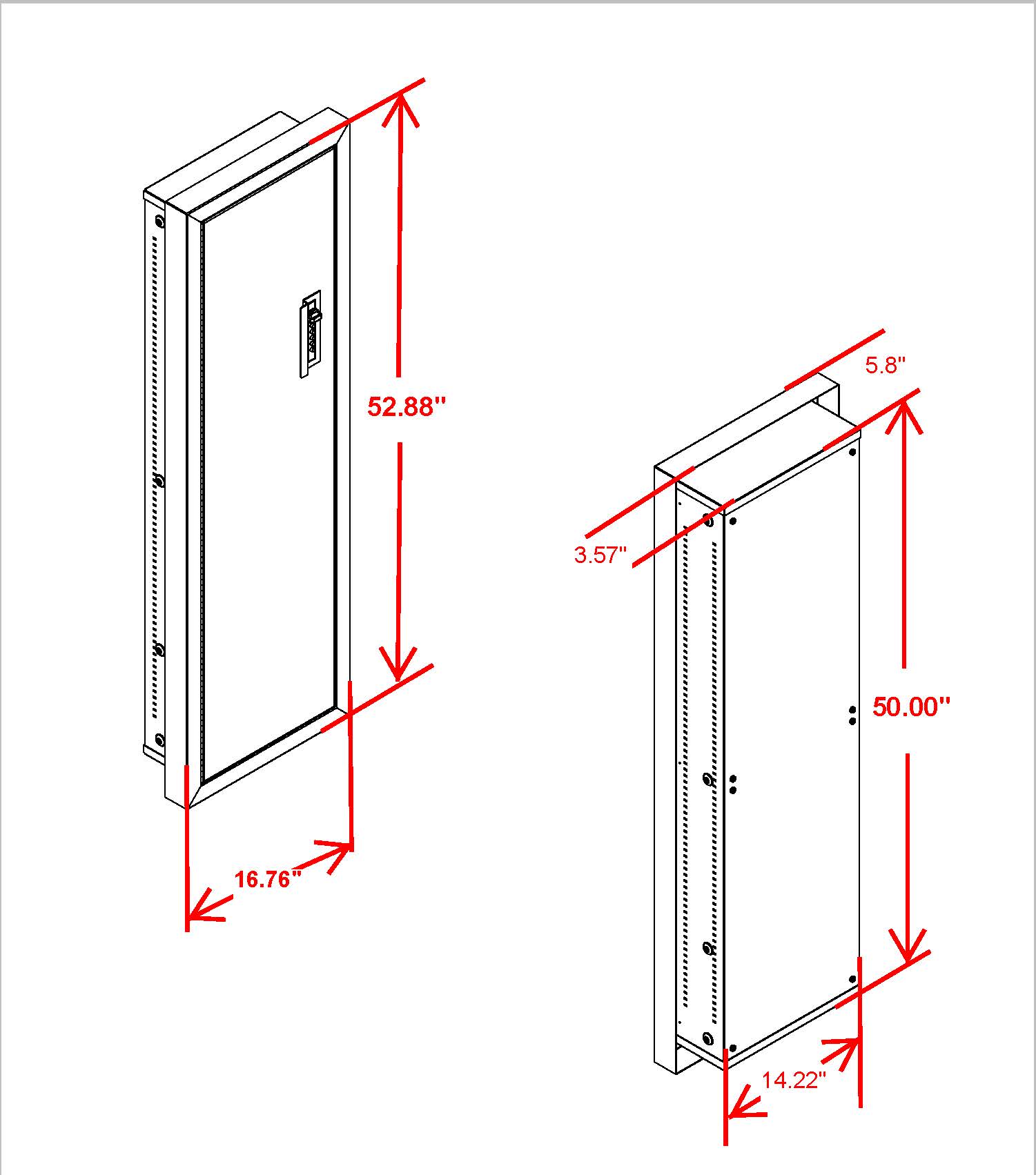 52.88"

16.76"

5.8"

3.57"

50.00"

14.22"