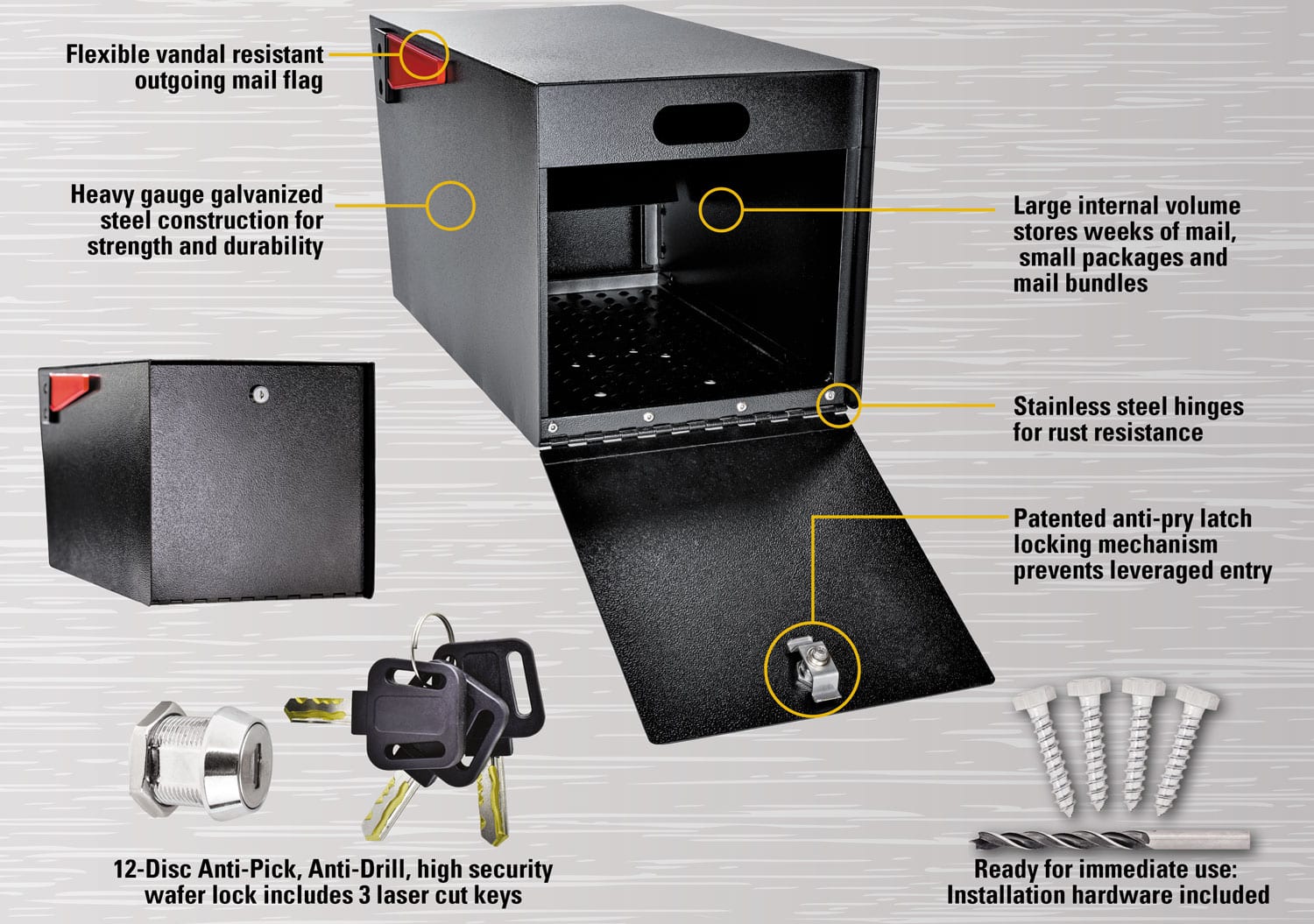 Flexible vandal resistant outgoing mail flag

Heavy gauge galvanized steel construction for strength and durability

Large internal volume stores weeks of mail, small packages and mail bundles

Stainless steel hinges for rust resistance

Patented anti-pry latch locking mechanism prevents leveraged entry

12-Disc Anti-Pick, Anti-Drill, high security wafer lock includes 3 laser cut keys

Ready for immediate use: Installation hardware included